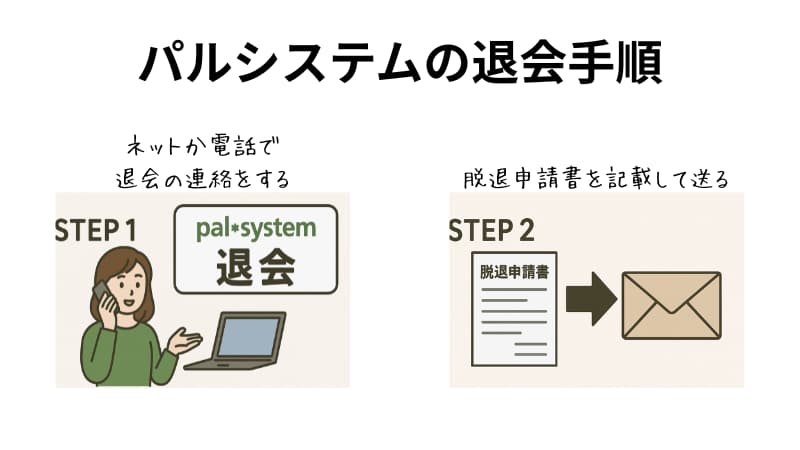 パルシステムの退会手順

ネットか電話で
退会の連絡をする

STEP 1

pal*system
退会

脱退申請書を記載して送る

STEP 2

脱退申請書